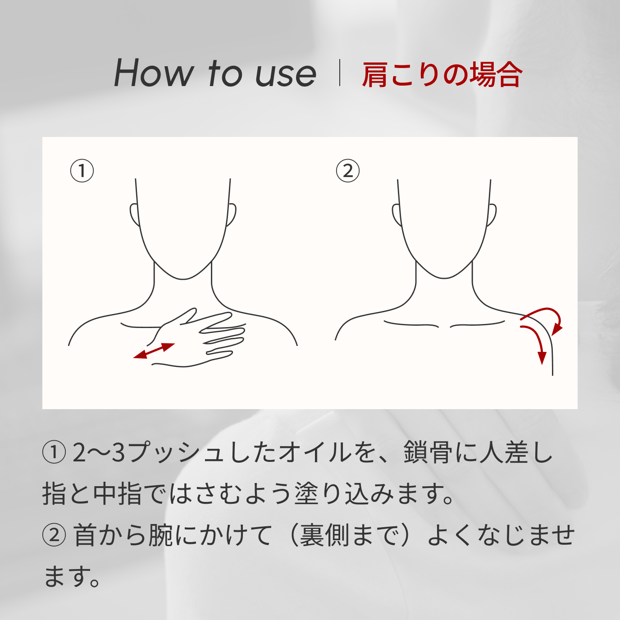 How to use | 肩こりの場合

①

②

① 2〜3プッシュしたオイルを、鎖骨に人差し指と中指ではさむよう塗り込みます。
② 首から腕にかけて（裏側まで）よくなじませます。