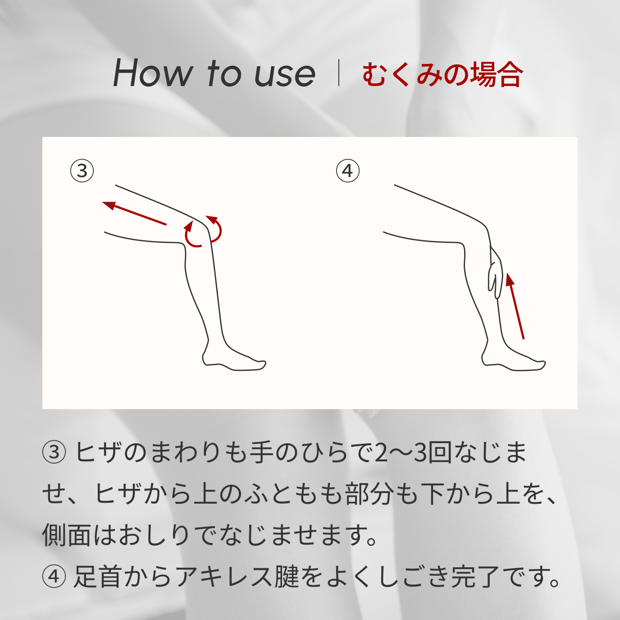 How to use | むくみの場合

③

④

③ ヒザのまわりも手のひらで2〜3回なじませ、ヒザから上のふともも部分も下から上を、側面はおしりでなじませます。
④ 足首からアキレス腱をよくしごき完了です。