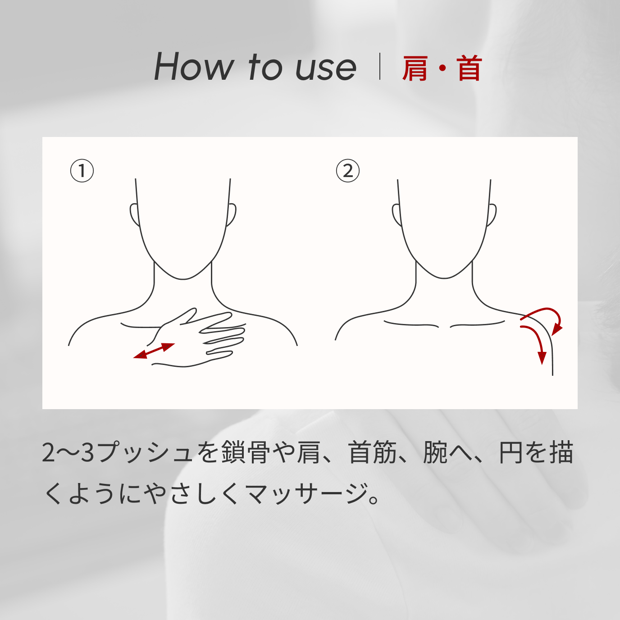 How to use | 肩・首

①

②

2〜3プッシュを鎖骨や肩、首筋、腕へ、円を描くようにやさしくマッサージ。